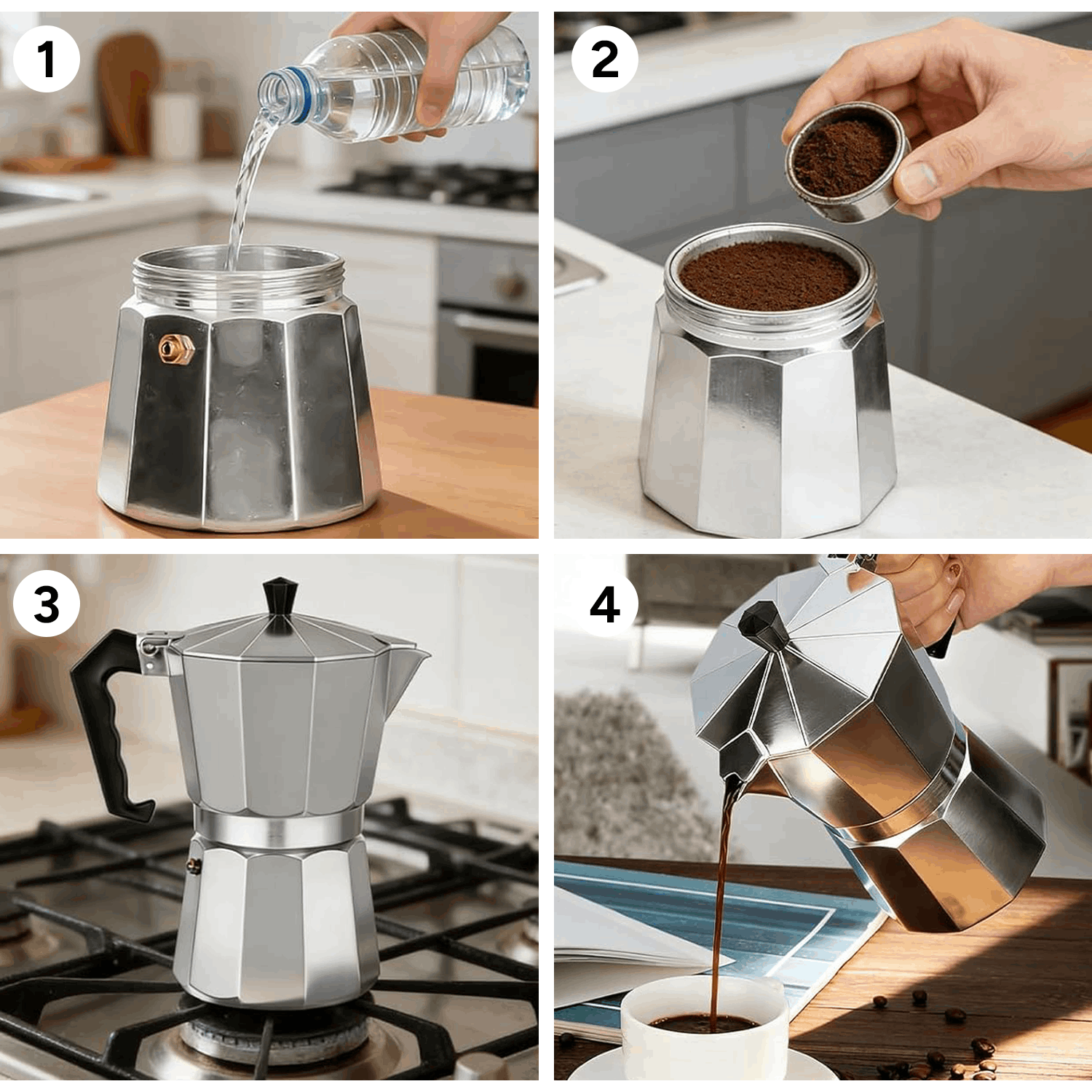 1

2

3

4