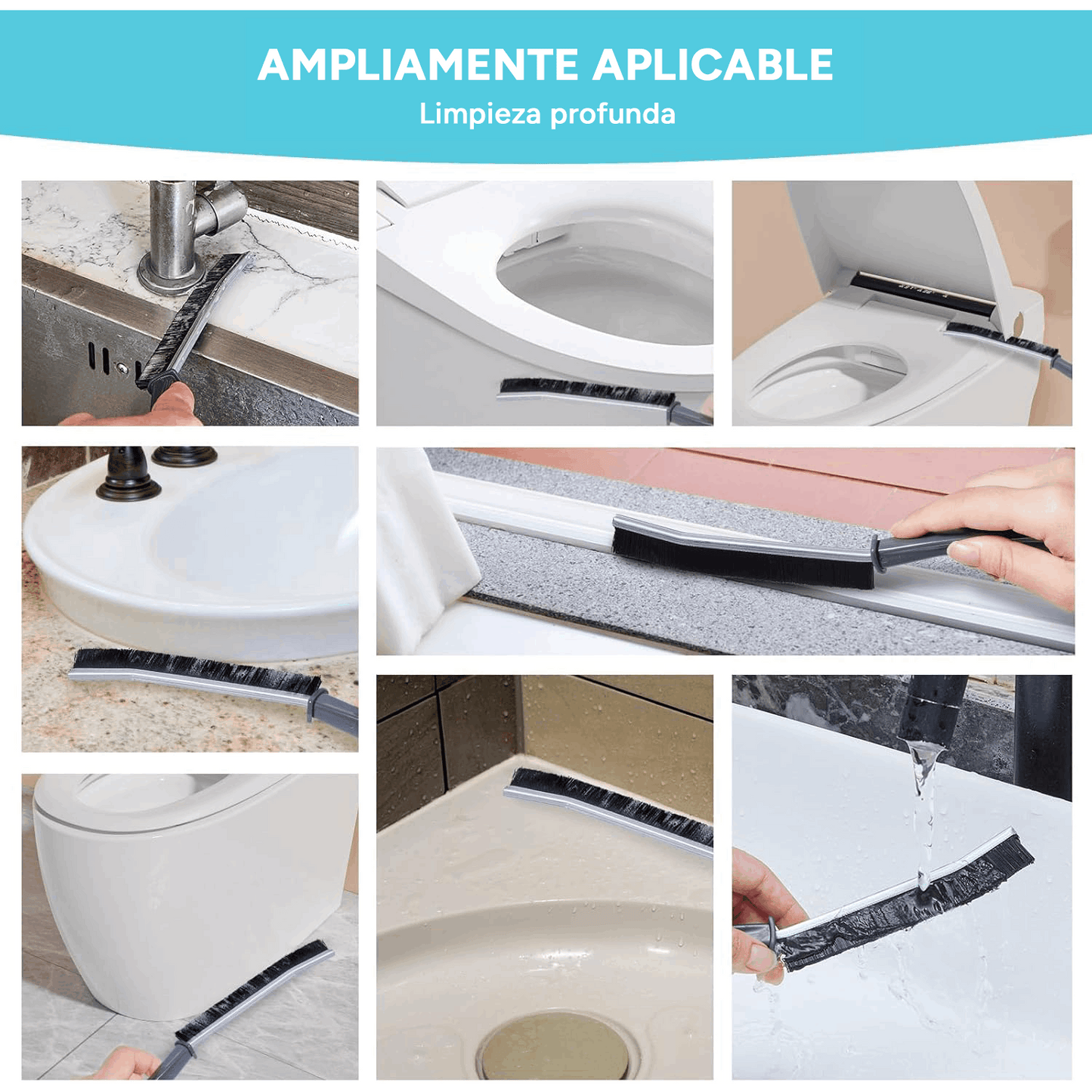 AMPLIAMENTE APLICABLE
Limpieza profunda