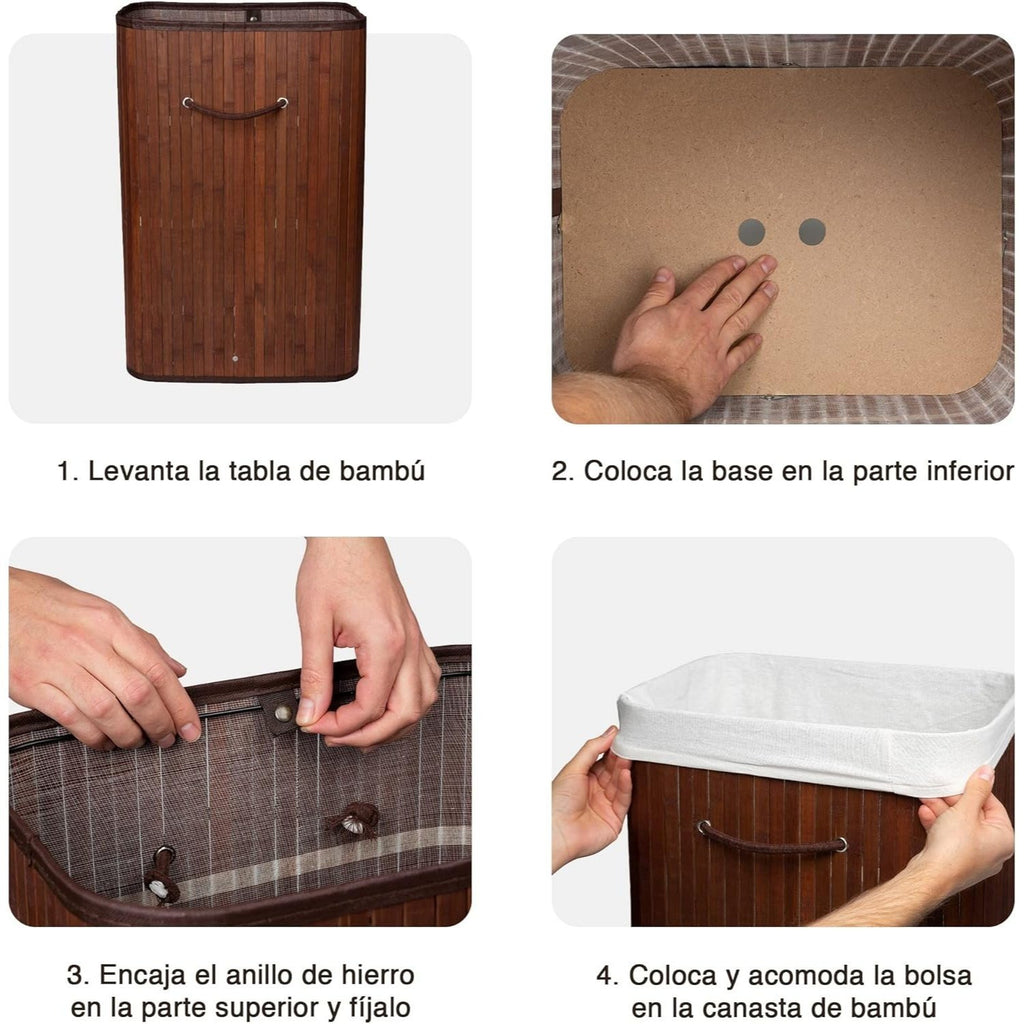 1. Levanta la tabla de bambú

2. Coloca la base en la parte inferior

3. Encaja el anillo de hierro en la parte superior y fíjalo

4. Coloca y acomoda la bolsa en la canasta de bambú