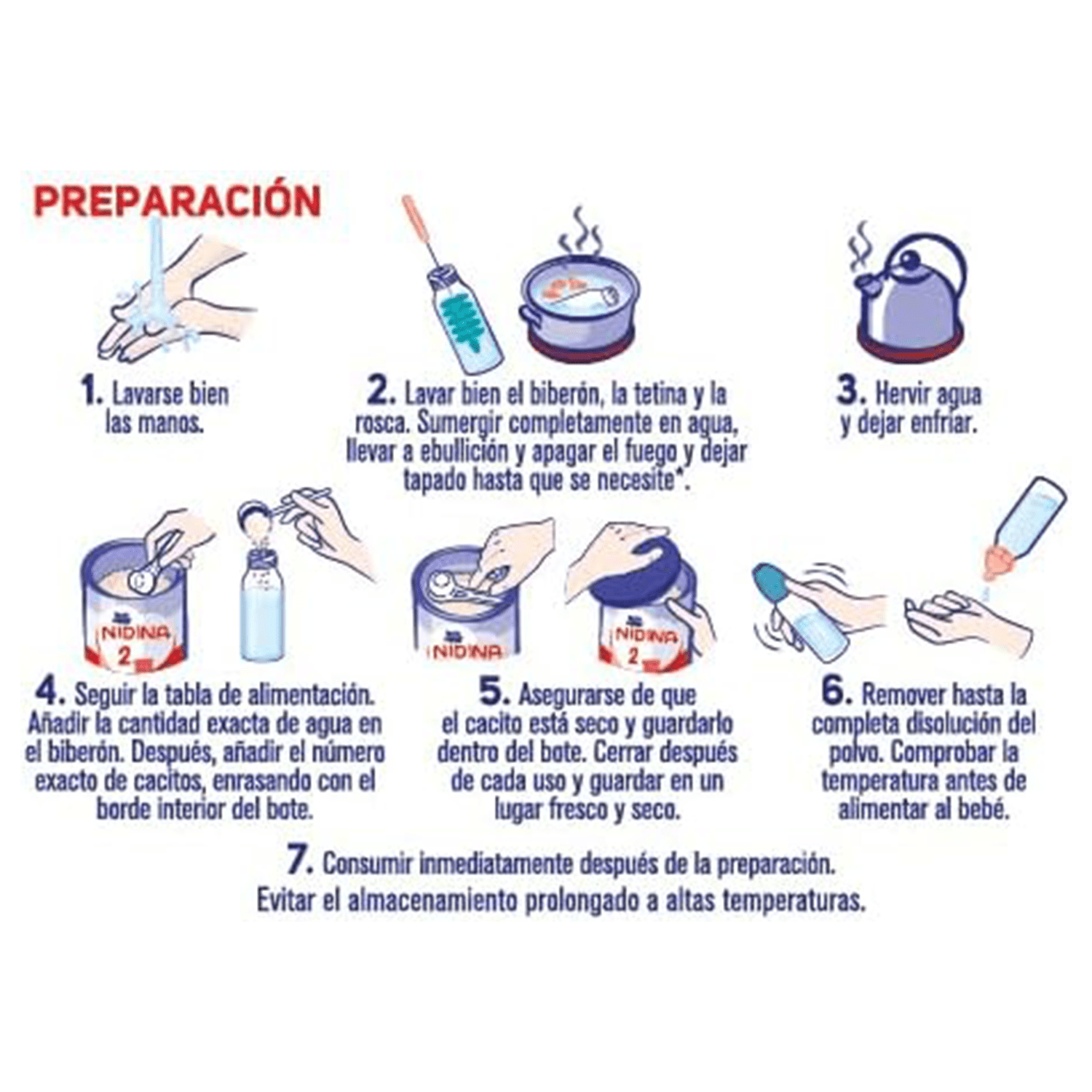 PREPARACIÓN

1. Lavarse bien las manos.

2. Lavar bien el biberón, la tetina y la rosca. Sumergir completamente en agua, llevar a ebullición y apagar el fuego y dejar tapado hasta que se necesite*.

3. Hervir agua y dejar enfriar.

NIDINA 2

NIDINA

NIDINA 2

4. Seguir la tabla de alimentación. Añadir la cantidad exacta de agua en el biberón. Después, añadir el número exacto de cacitos, enrasando con el borde interior del bote.

5. Asegurarse de que el cacito está seco y guardarlo dentro del bote. Cerrar después de cada uso y guardar en un lugar fresco y seco.

6. Remover hasta la completa disolución del polvo. Comprobar la temperatura antes de alimentar al bebé.

7. Consumir inmediatamente después de la preparación. Evitar el almacenamiento prolongado a altas temperaturas.