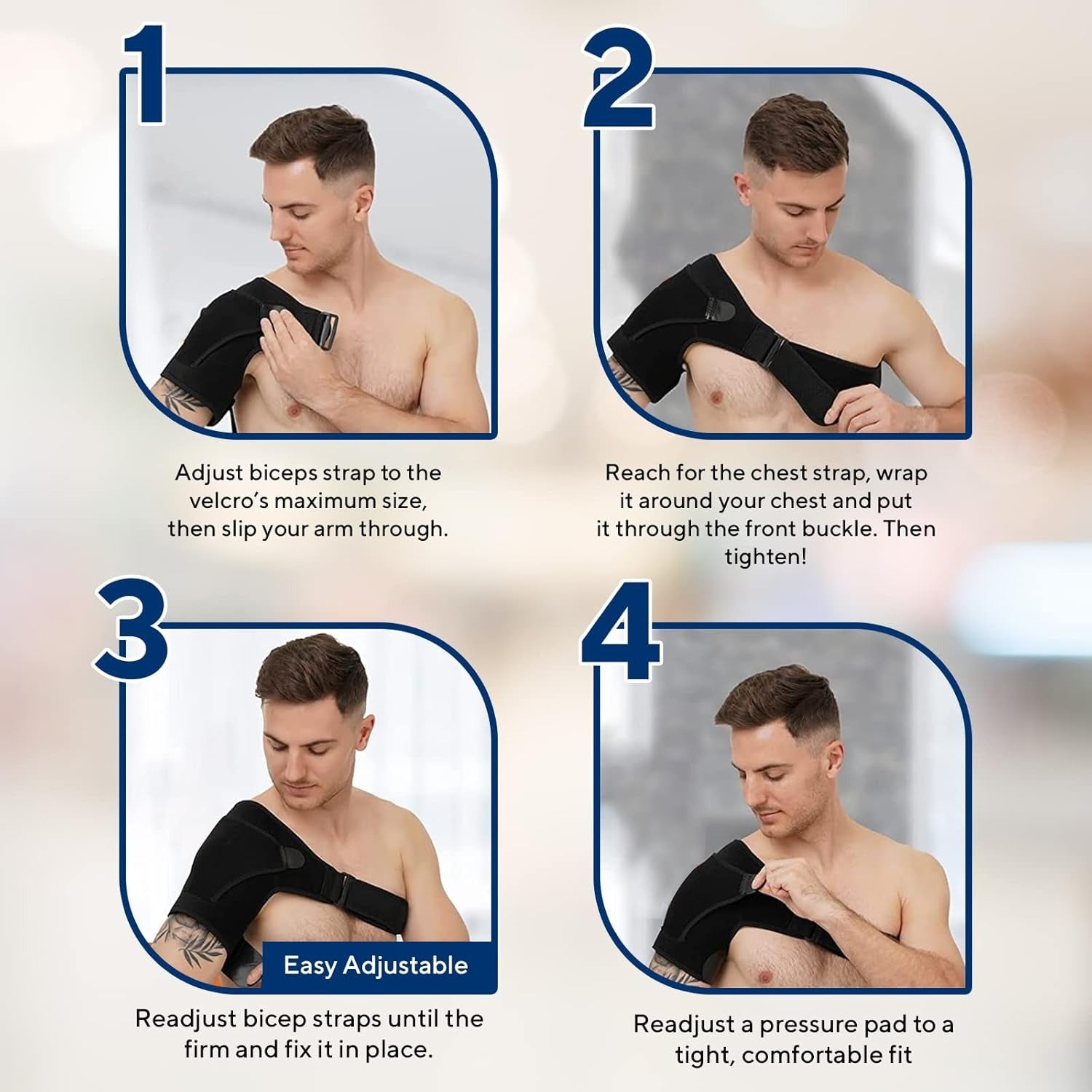 1

Adjust biceps strap to the velcro's maximum size, then slip your arm through.

2

Reach for the chest strap, wrap it around your chest and put it through the front buckle. Then tighten!

3

Easy Adjustable

Readjust bicep straps until the firm and fix it in place.

4

Readjust a pressure pad to a tight, comfortable fit