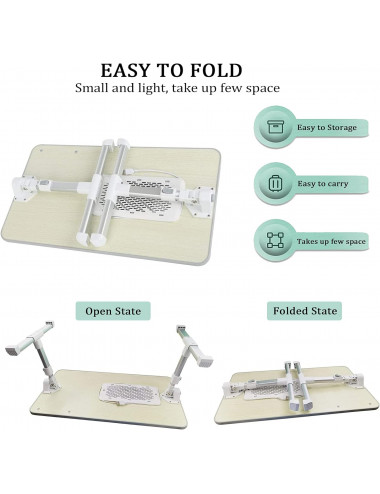 EASY TO FOLD
Small and light, take up few space

Easy to Storage

Easy to carry

Takes up few space

Open State

Folded State